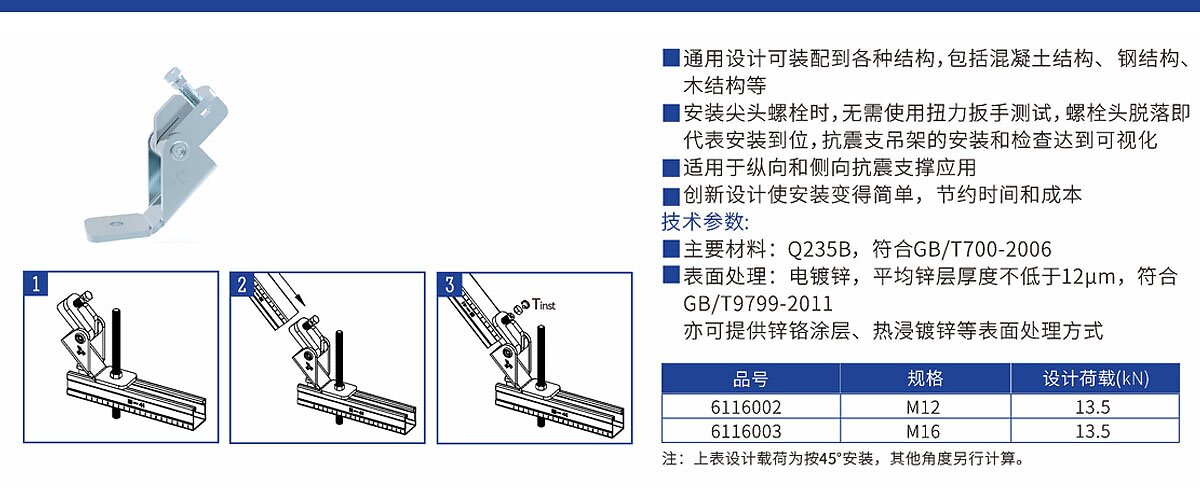 1

2

3

Tinst

■通用设计可装配到各种结构，包括混凝土结构、钢结构、木结构等
■安装尖头螺栓时，无需使用扭力扳手测试，螺栓头脱落即代表安装到位，抗震支吊架的安装和检查达到可视化
■适用于纵向和侧向抗震支撑应用
■创新设计使安装变得简单，节约时间和成本
技术参数:
■主要材料：Q235B，符合GB/T700-2006
■表面处理：电镀锌，平均锌层厚度不低于12μm，符合GB/T9799-2011
亦可提供锌铬涂层、热浸镀锌等表面处理方式

| 品号 | 规格 | 设计荷载(kN) |
|---|---|---|
| 6116002 | M12 | 13.5 |
| 6116003 | M16 | 13.5 |

注：上表设计载荷为按45°安装，其他角度另行计算。